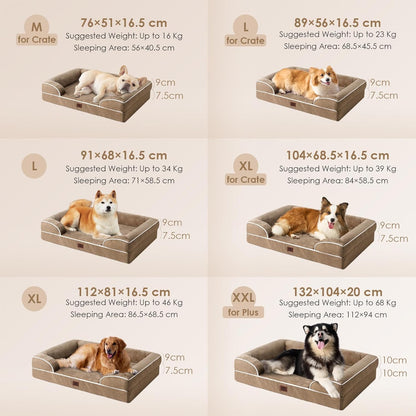 M
for Crate
76×51×16.5 cm
Suggested Weight: Up to 16 Kg
Sleeping Area: 56×40.5 cm
9cm
7.5cm

L
for Crate
89×56×16.5 cm
Suggested Weight: Up to 23 Kg
Sleeping Area: 68.5×45.5 cm
9cm
7.5cm

L
91×68×16.5 cm
Suggested Weight: Up to 34 Kg
Sleeping Area: 71×58.5 cm
9cm
7.5cm

XL
for Crate
104×68.5×16.5 cm
Suggested Weight: Up to 39 Kg
Sleeping Area: 84×58.5 cm
9cm
7.5cm

XL
112×81×16.5 cm
Suggested Weight: Up to 46 Kg
Sleeping Area: 86.5×68.5 cm
9cm
7.5cm

XXL
for Plus
132×104×20 cm
Suggested Weight: Up to 68 Kg
Sleeping Area: 112×94 cm
10cm
10cm